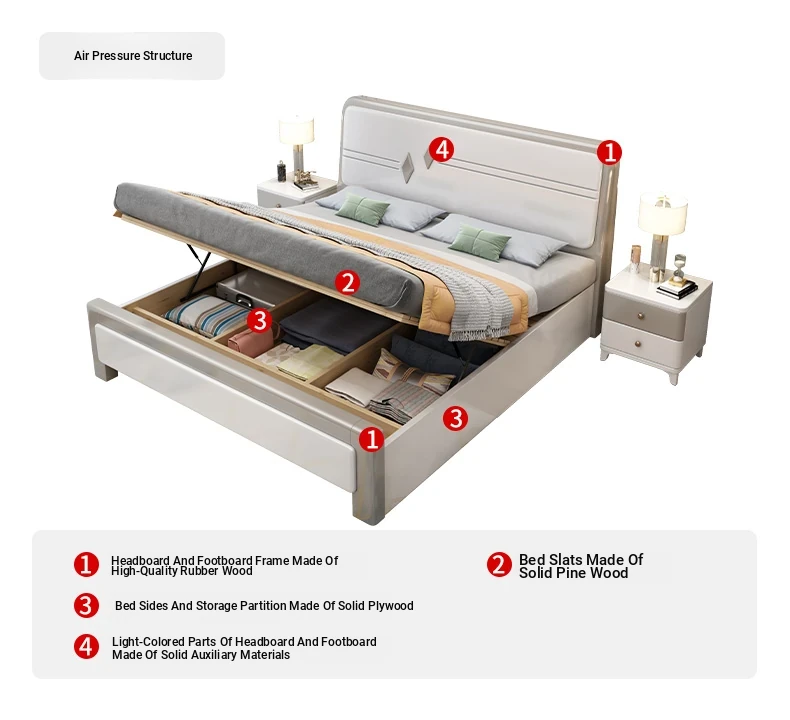 Air Pressure Structure

4

1

2

3

3

1

1 Headboard And Footboard Frame Made Of High-Quality Rubber Wood

2 Bed Slats Made Of Solid Pine Wood

3 Bed Sides And Storage Partition Made Of Solid Plywood

4 Light-Colored Parts Of Headboard And Footboard Made Of Solid Auxiliary Materials