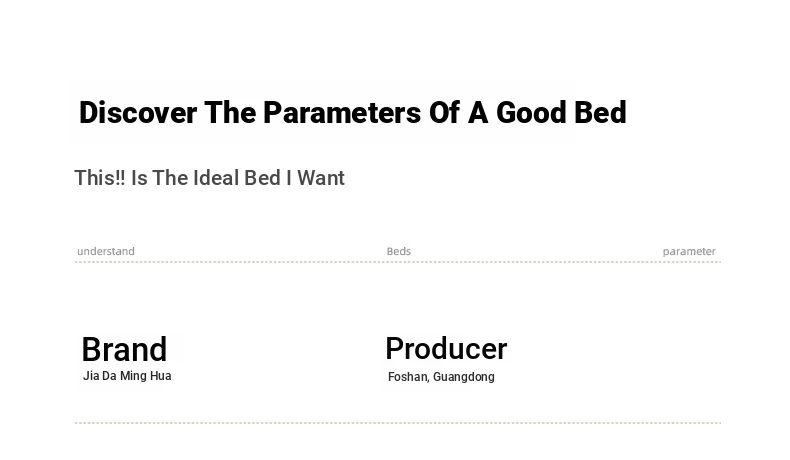 Discover The Parameters Of A Good Bed

This!! Is The Ideal Bed I Want

understand Beds parameter

Brand
Jia Da Ming Hua

Producer
Foshan, Guangdong