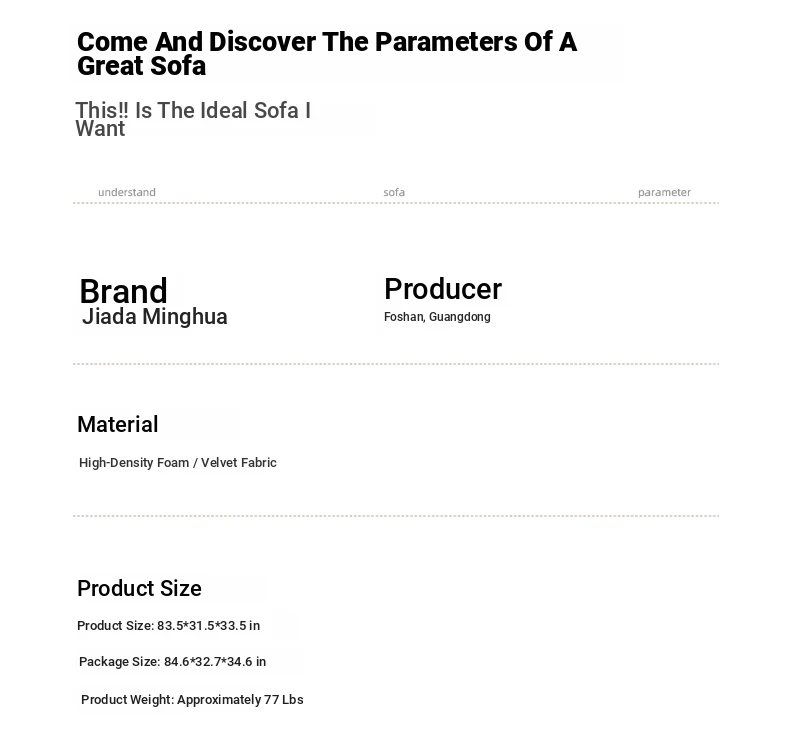 Come And Discover The Parameters Of A Great Sofa

This!! Is The Ideal Sofa I Want

understand

sofa

parameter

Brand
Jiada Minghua

Producer
Foshan, Guangdong

Material

High-Density Foam / Velvet Fabric

Product Size

Product Size: 83.5*31.5*33.5 in

Package Size: 84.6*32.7*34.6 in

Product Weight: Approximately 77 Lbs