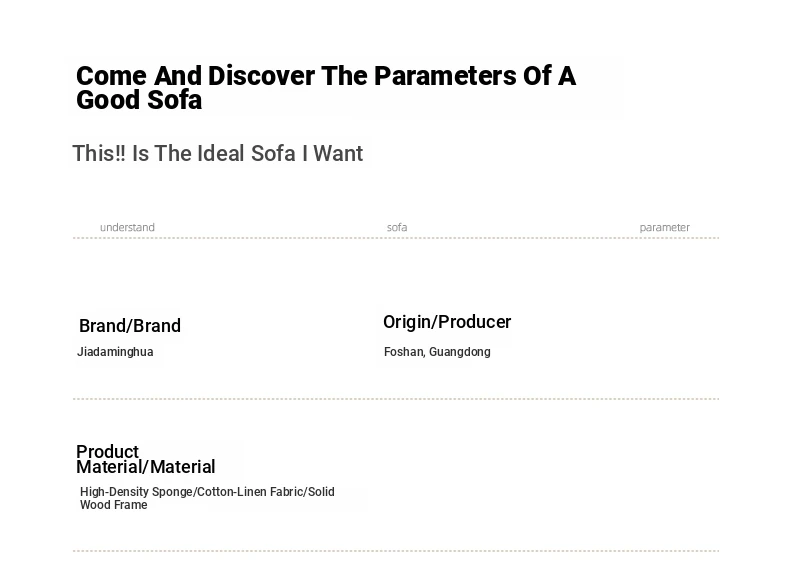 Come And Discover The Parameters Of A Good Sofa

This!! Is The Ideal Sofa I Want

understand sofa parameter

Brand/Brand

Jiadaminghua

Origin/Producer

Foshan, Guangdong

Product Material/Material

High-Density Sponge/Cotton-Linen Fabric/Solid Wood Frame