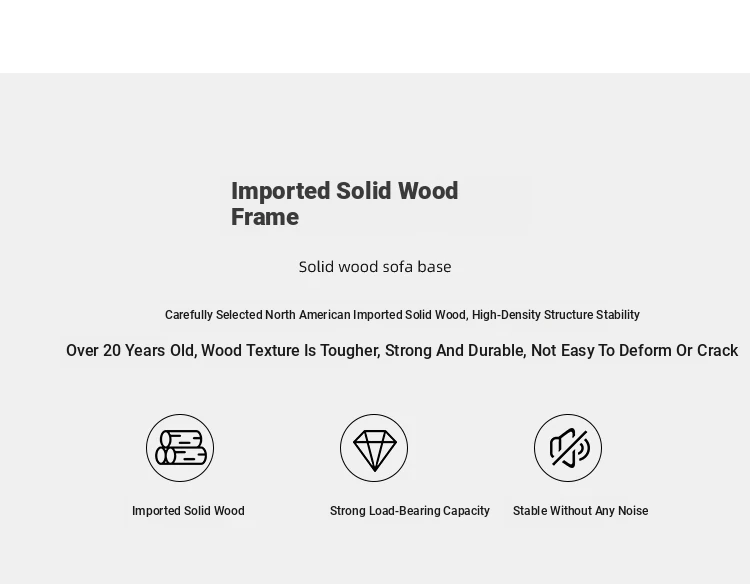 Imported Solid Wood Frame

Solid wood sofa base

Carefully Selected North American Imported Solid Wood, High-Density Structure Stability

Over 20 Years Old, Wood Texture Is Tougher, Strong And Durable, Not Easy To Deform Or Crack

Imported Solid Wood

Strong Load-Bearing Capacity

Stable Without Any Noise