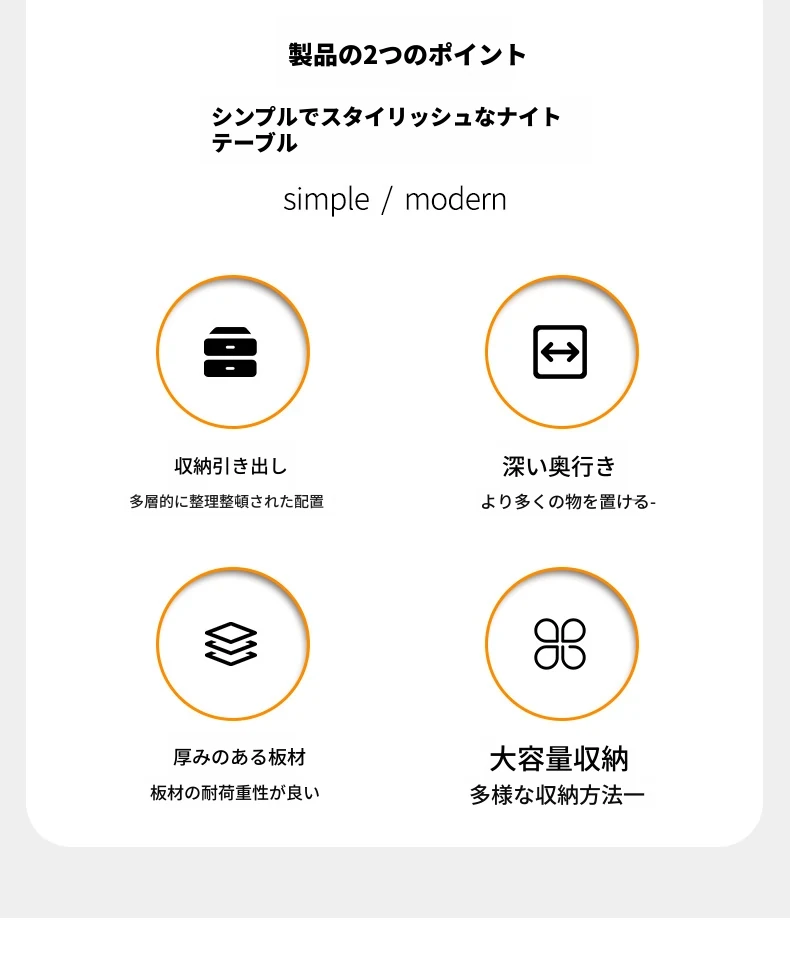 製品の2つのポイント

シンプルでスタイリッシュなナイトテーブル

simple / modern

収納引き出し

多層的に整理整頓された配置

深い奥行き

より多くの物を置ける-

厚みのある板材

板材の耐荷重性が良い

大容量収納

多様な収納方法一