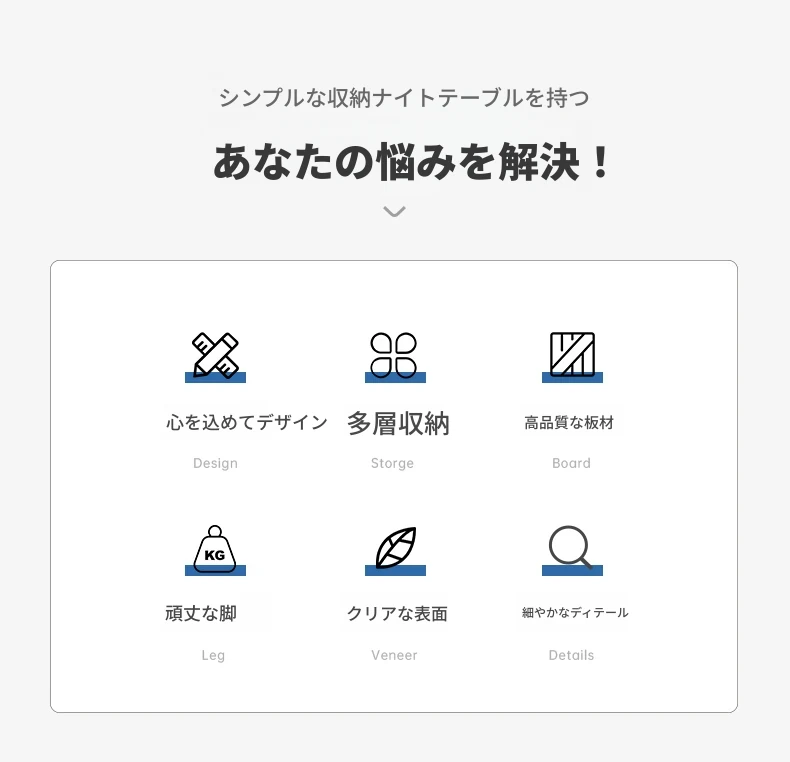 シンプルな収納ナイトテーブルを持つ

あなたの悩みを解決！

心を込めてデザイン

Design

多層収納

Storge

高品質な板材

Board

KG

頑丈な脚

Leg

クリアな表面

Veneer

細やかなディテール

Details