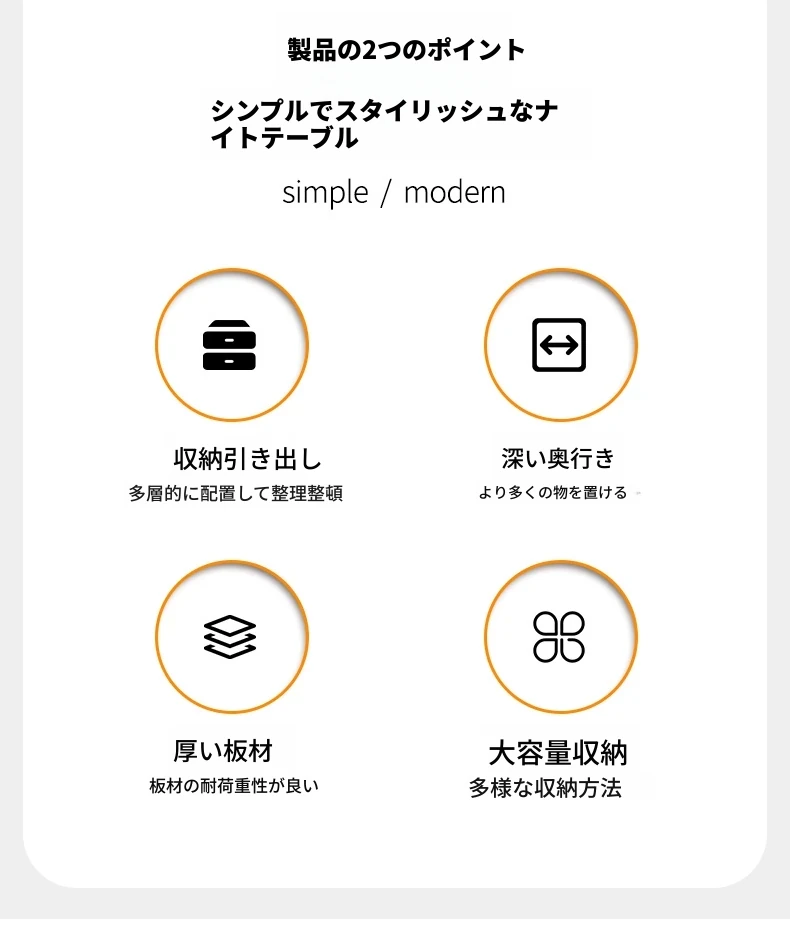 製品の2つのポイント

シンプルでスタイリッシュなナイトテーブル

simple / modern

収納引き出し
多層的に配置して整理整頓

深い奥行き
より多くの物を置ける

厚い板材
板材の耐荷重性が良い

大容量収納
多様な収納方法