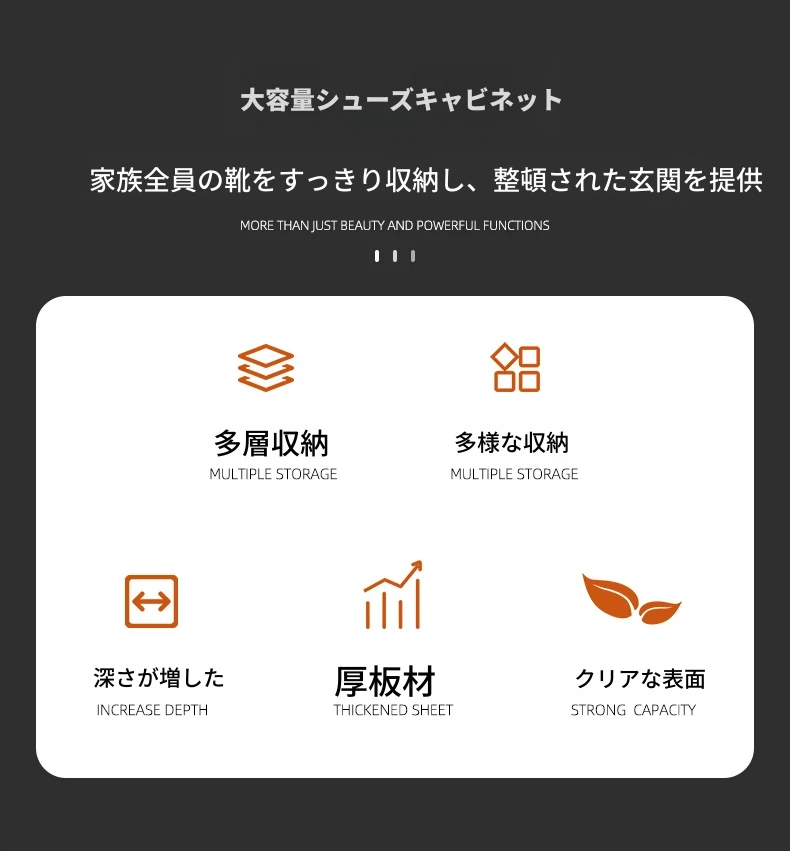 大容量シューズキャビネット

家族全員の靴をすっきり収納し、整頓された玄関を提供

MORE THAN JUST BEAUTY AND POWERFUL FUNCTIONS

多層収納
MULTIPLE STORAGE

多様な収納
MULTIPLE STORAGE

深さが増した
INCREASE DEPTH

厚板材
THICKENED SHEET

クリアな表面
STRONG CAPACITY