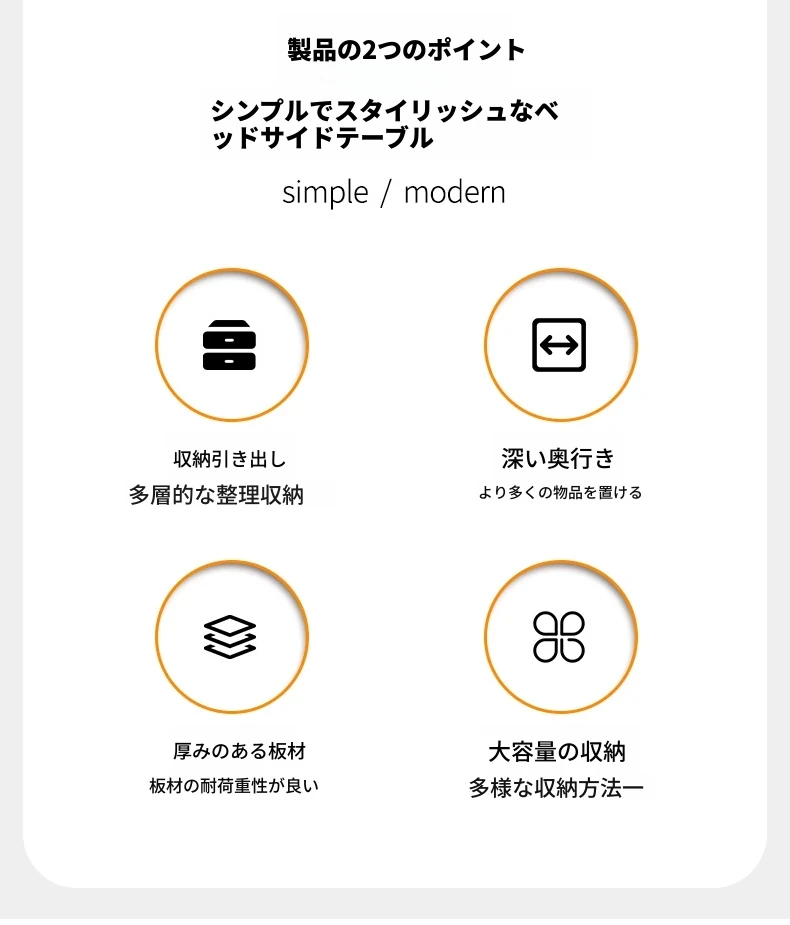 製品の2つのポイント

シンプルでスタイリッシュなベッドサイドテーブル

simple / modern

収納引き出し
多層的な整理収納

深い奥行き
より多くの物品を置ける

厚みのある板材
板材の耐荷重性が良い

大容量の収納
多様な収納方法一