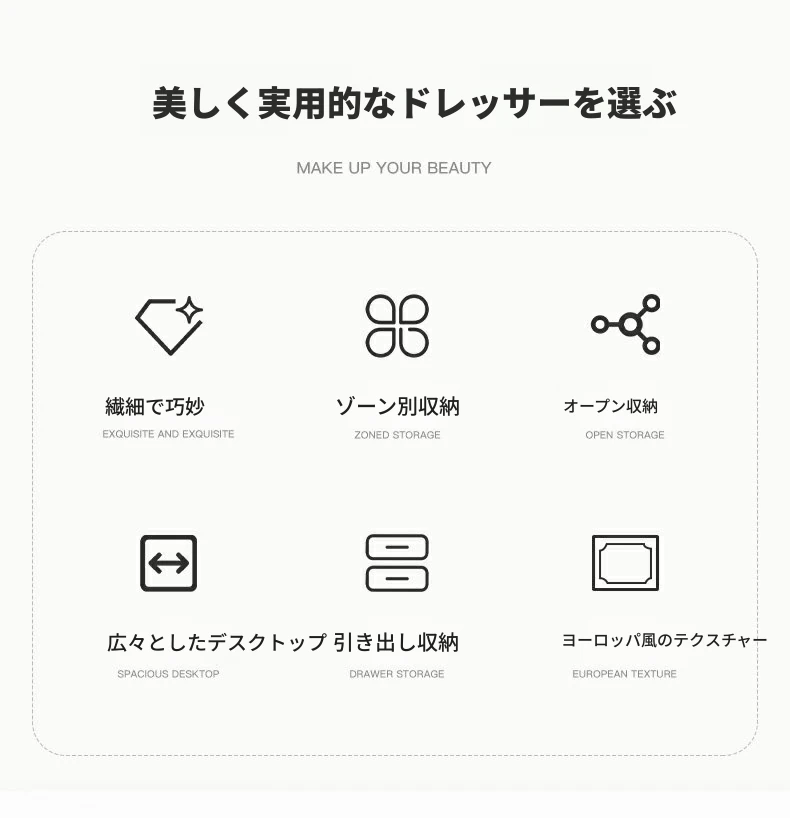 美しく実用的なドレッサーを選ぶ

MAKE UP YOUR BEAUTY

繊細で巧妙

EXQUISITE AND EXQUISITE

ゾーン別収納

ZONED STORAGE

オープン収納

OPEN STORAGE

広々としたデスクトップ

SPACIOUS DESKTOP

引き出し収納

DRAWER STORAGE

ヨーロッパ風のテクスチャー

EUROPEAN TEXTURE