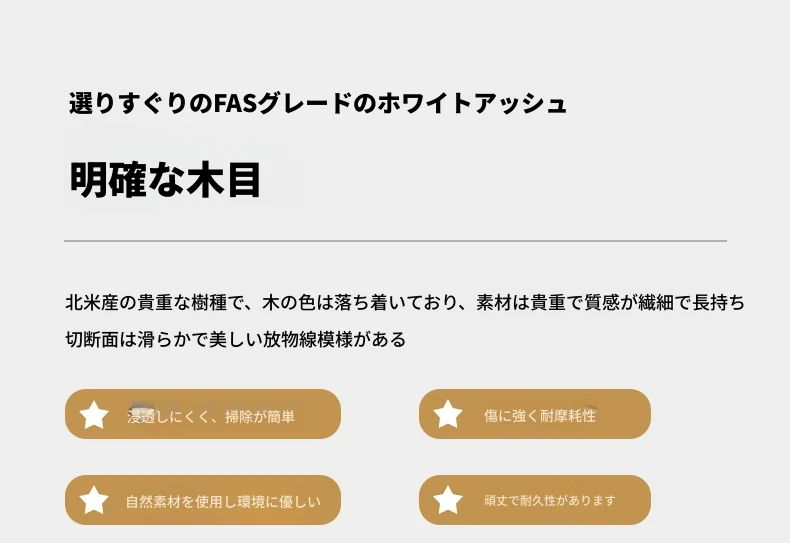 選りすぐりのFASグレードのホワイトアッシュ

明確な木目

北米産の貴重な樹種で、木の色は落ち着いており、素材は貴重で質感が繊細で長持ち
切断面は滑らかで美しい放物線模様がある

浸透しにくく、掃除が簡単

傷に強く耐摩耗性

自然素材を使用し環境に優しい

頑丈で耐久性があります