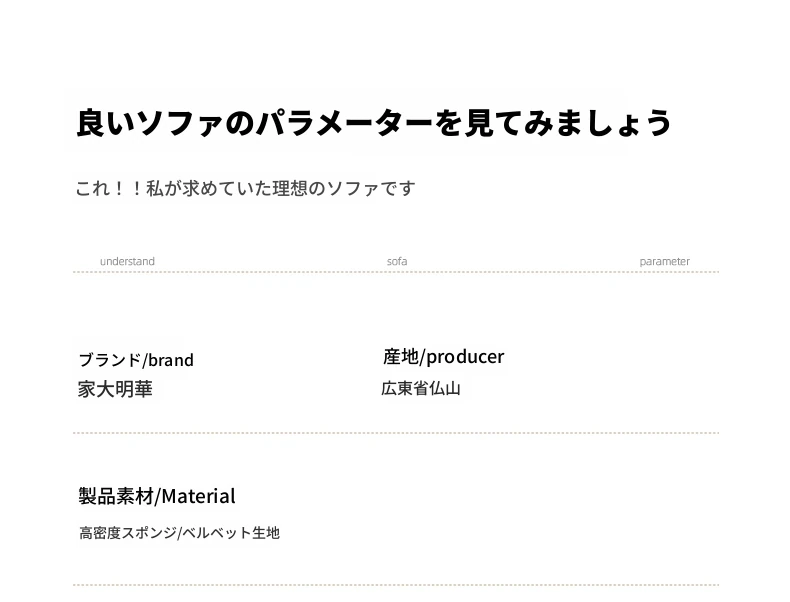 良いソファのパラメーターを見てみましょう

これ！！私が求めていた理想のソファです

understand sofa parameter

ブランド/brand
家大明華

産地/producer
広東省仏山

製品素材/Material
高密度スポンジ/ベルベット生地