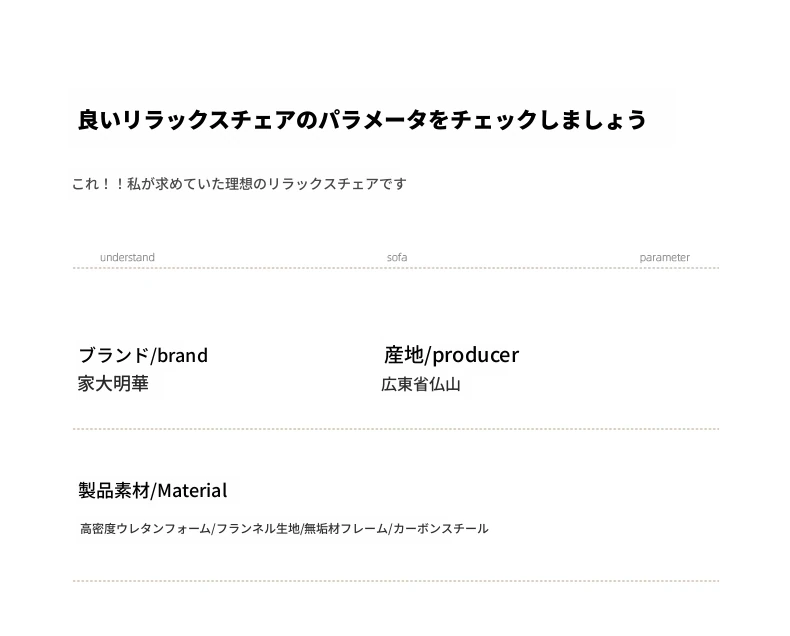 良いリラックスチェアのパラメータをチェックしましょう

これ！！私が求めていた理想のリラックスチェアです

understand

sofa

parameter

ブランド/brand
家大明華

産地/producer
広東省仏山

製品素材/Material

高密度ウレタンフォーム/フランネル生地/無垢材フレーム/カーボンスチール