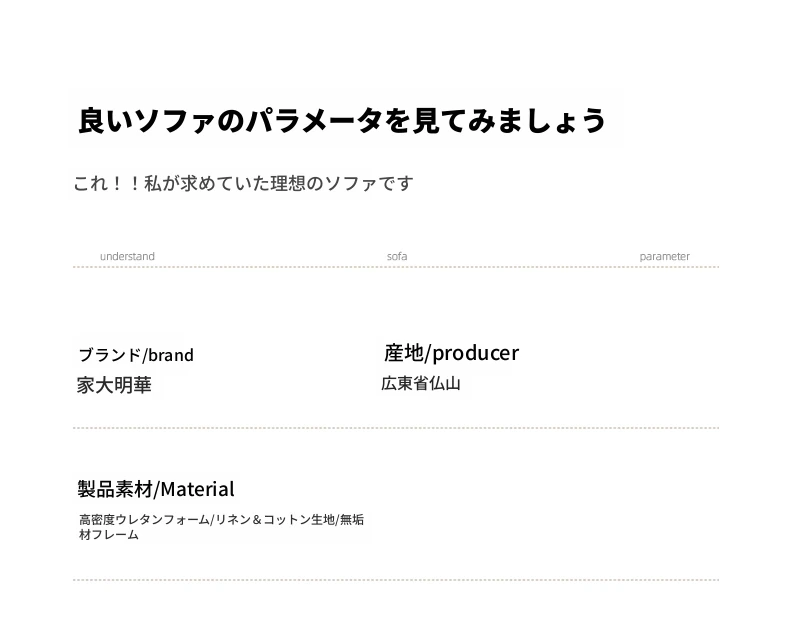 良いソファのパラメータを見てみましょう

これ！！私が求めていた理想のソファです

understand sofa parameter

ブランド/brand
家大明華

産地/producer
広東省仏山

製品素材/Material
高密度ウレタンフォーム/リネン＆コットン生地/無垢材フレーム