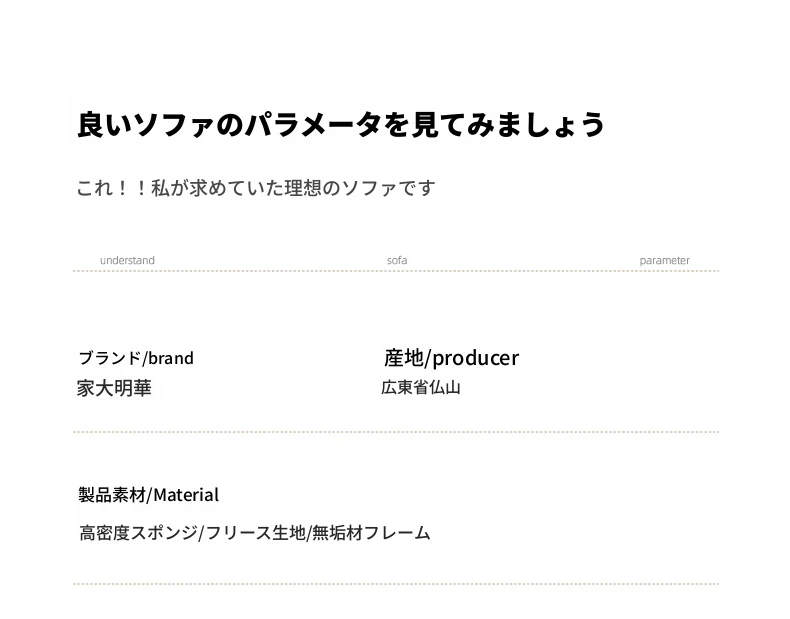 良いソファのパラメータを見てみましょう

これ！！私が求めていた理想のソファです

understand sofa parameter

ブランド/brand
家大明華

産地/producer
広東省仏山

製品素材/Material
高密度スポンジ/フリース生地/無垢材フレーム