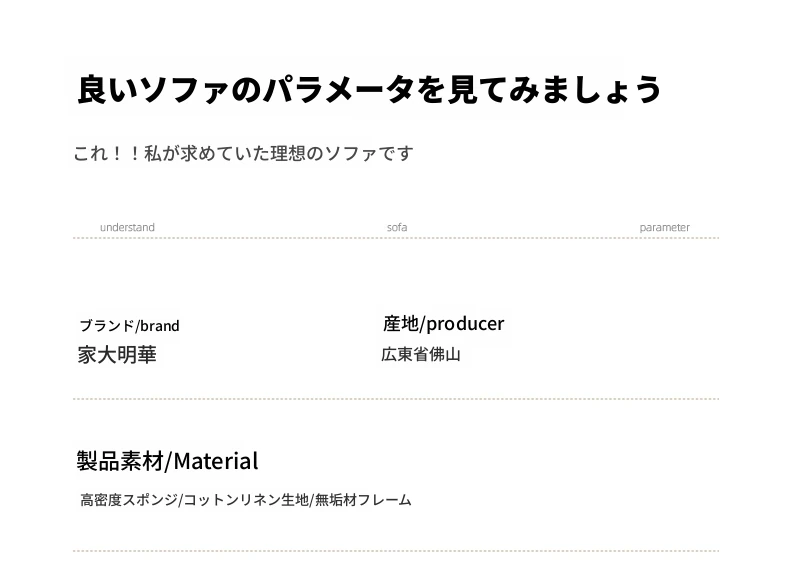 良いソファのパラメータを見てみましょう

これ！！私が求めていた理想のソファです

understand sofa parameter

ブランド/brand
家大明華

産地/producer
広東省佛山

製品素材/Material
高密度スポンジ/コットンリネン生地/無垢材フレーム